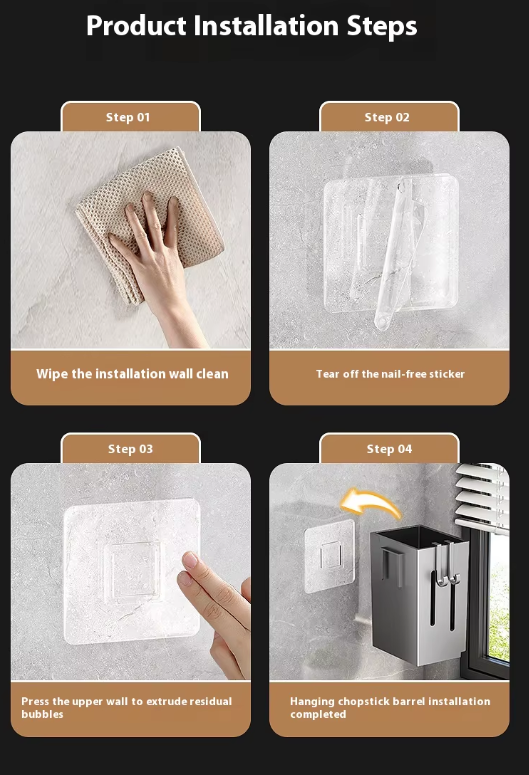 Product Installation Steps

Step 01

Wipe the installation wall clean

Step 02

Tear off the nail-free sticker

Step 03

Press the upper wall to extrude residual bubbles

Step 04

Hanging chopstick barrel installation completed