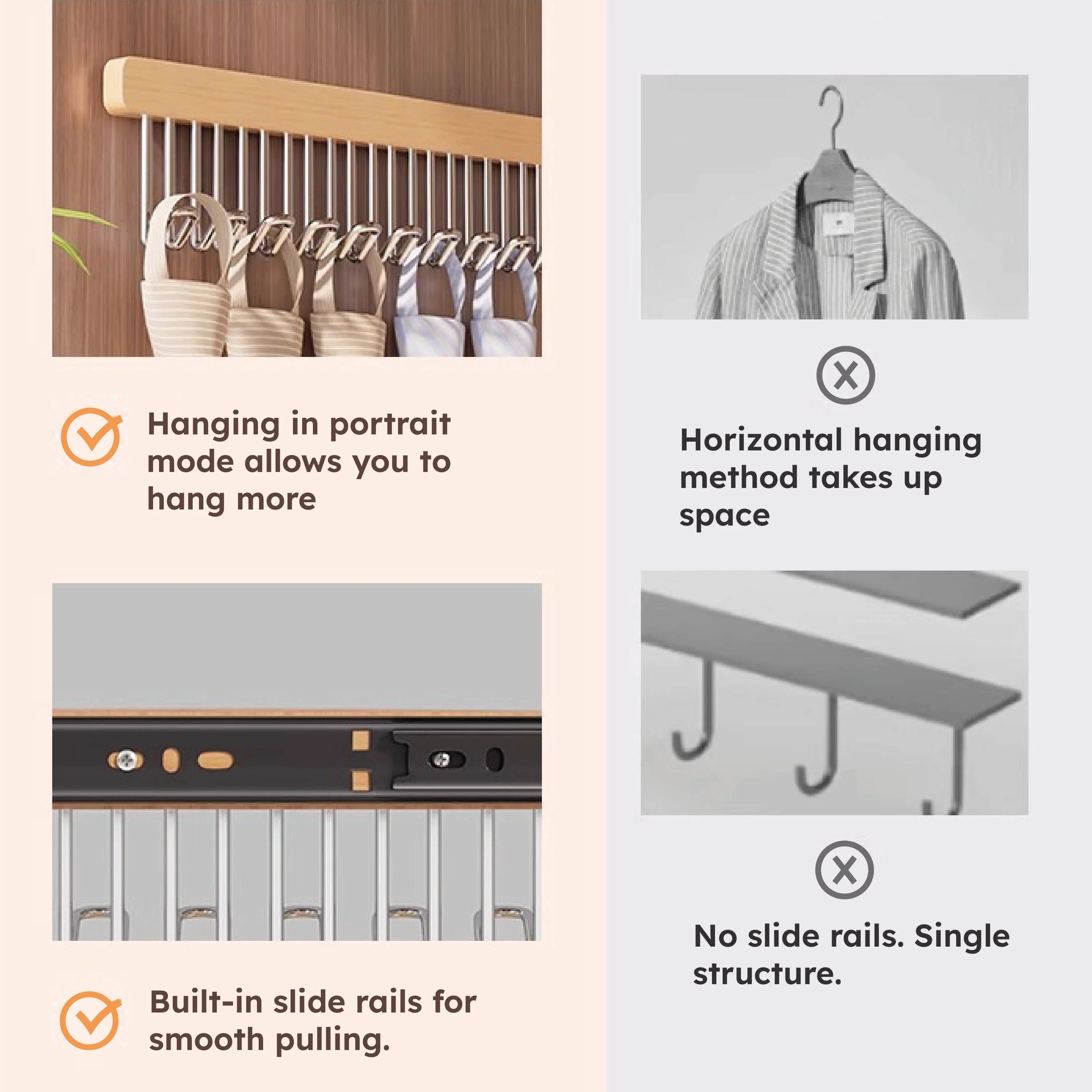 Hanging in portrait mode allows you to hang more

Built-in slide rails for smooth pulling.

Horizontal hanging method takes up space

No slide rails. Single structure.